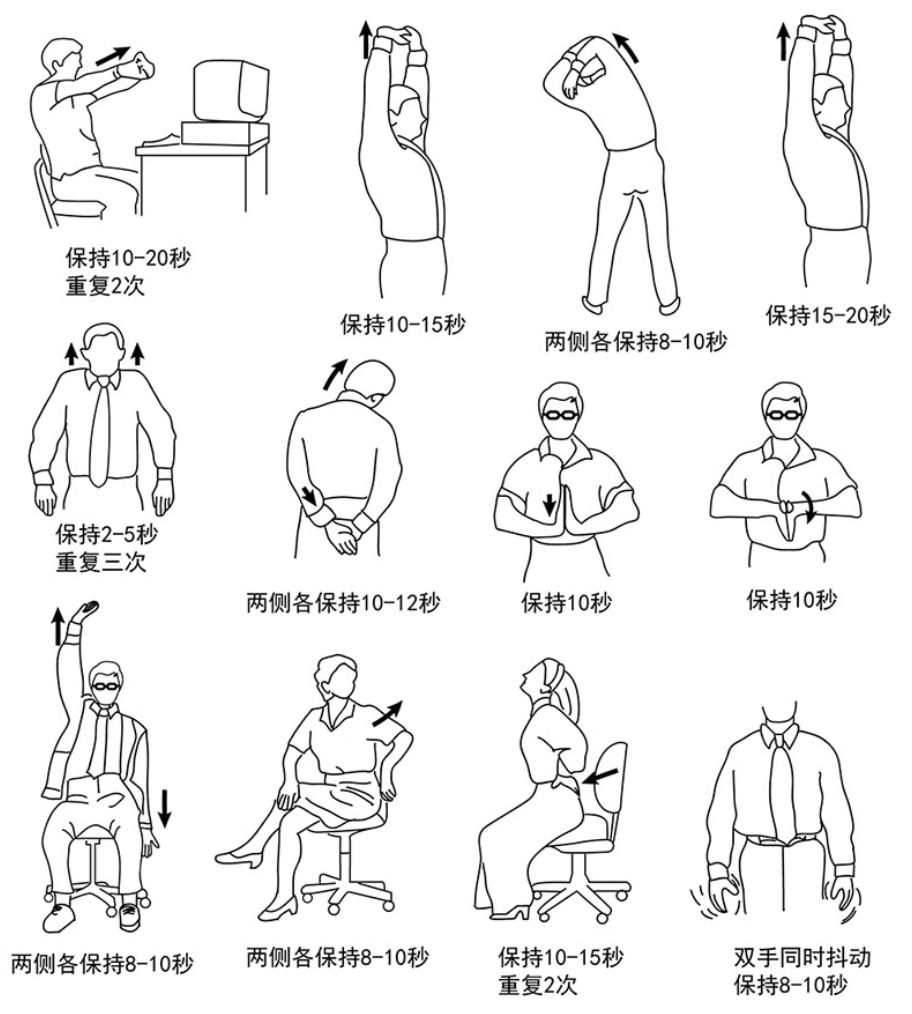 保持10-20秒
重复2次

保持10-15秒

两侧各保持8-10秒

保持15-20秒

保持2-5秒
重复三次

两侧各保持10-12秒

保持10秒

保持10秒

两侧各保持8-10秒

两侧各保持8-10秒

保持10-15秒
重复2次

双手同时抖动
保持8-10秒